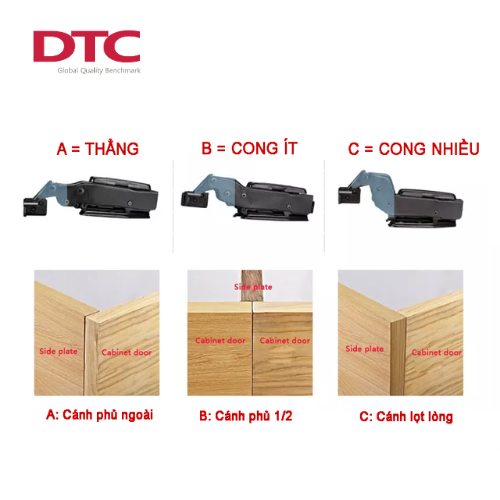 DTC
Global Quality Benchmark

A = THẲNG

B = CONG ÍT

C = CONG NHIỀU

Side plate

Cabinet door

Side plate

Cabinet door

Cabinet door

Side plate

Cabinet door

A: Cánh phủ ngoài

B: Cánh phủ 1/2

C: Cánh lọt lòng